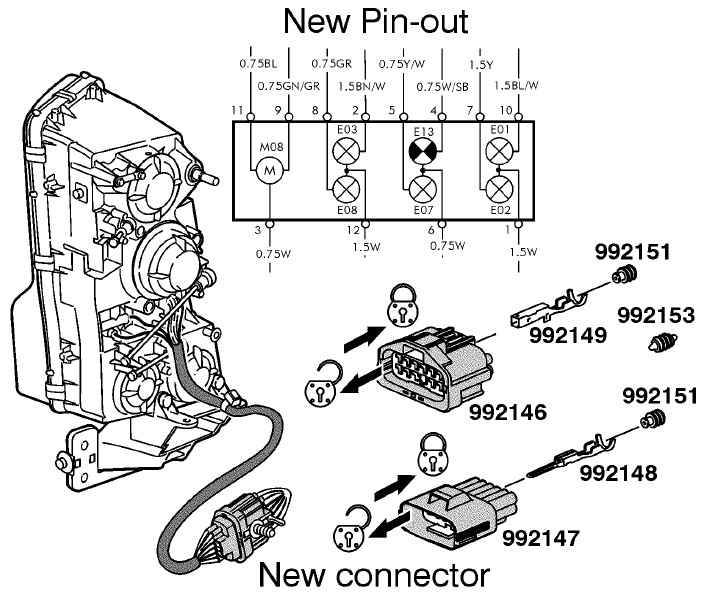 New Pin-out

0.75BL
0.75GN/GR
0.75GR
1.5BN/W
0.75Y/W
0.75W/SB
1.5Y
1.5BL/W

11 9 8 2 5 4 7 10

M08
M
E03
E08
E13
E07
E01
E02

3 12 6 1

0.75W
1.5W
0.75W
1.5W

992151
992149
992153
992146
992151
992148
992147

New connector