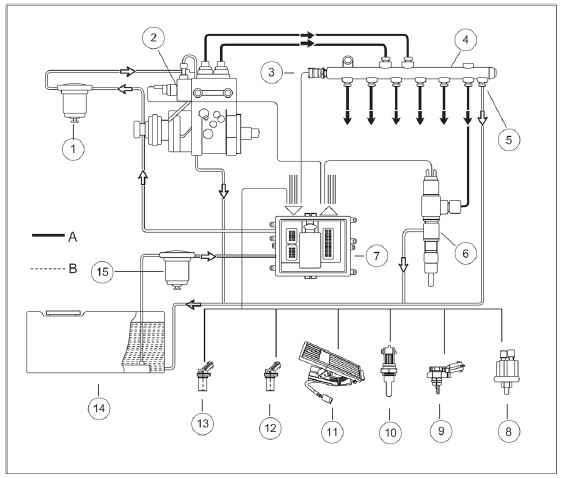 2
4
3
1
5
A
B
15
7
6
14
13
12
11
10
9
8