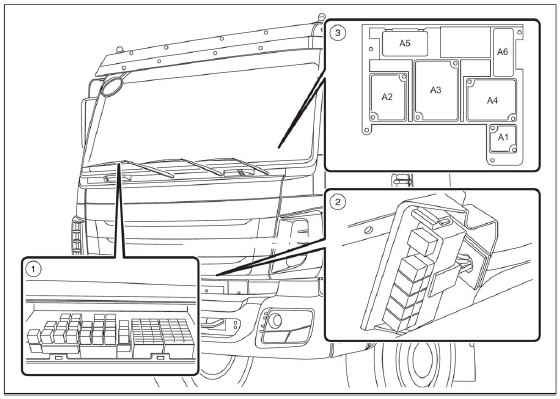 3
A5
A6
A2
A3
A4
A1
2
1