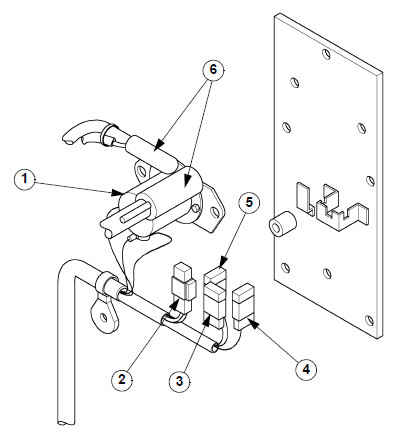 6
1
5
2
3
4