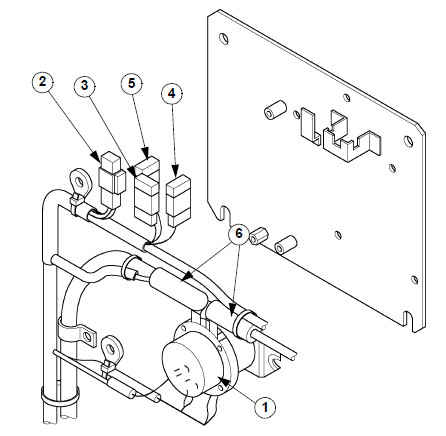 2
3
5
4
6
1