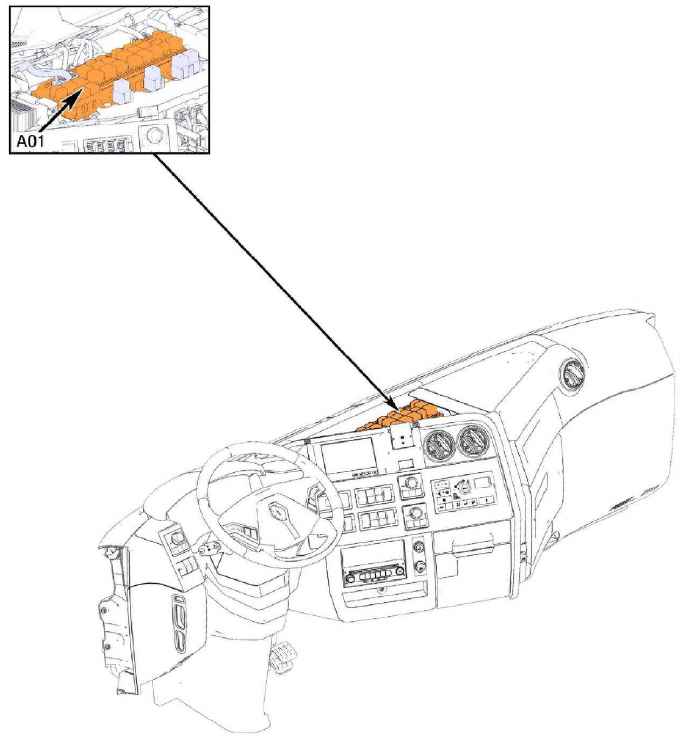 A01