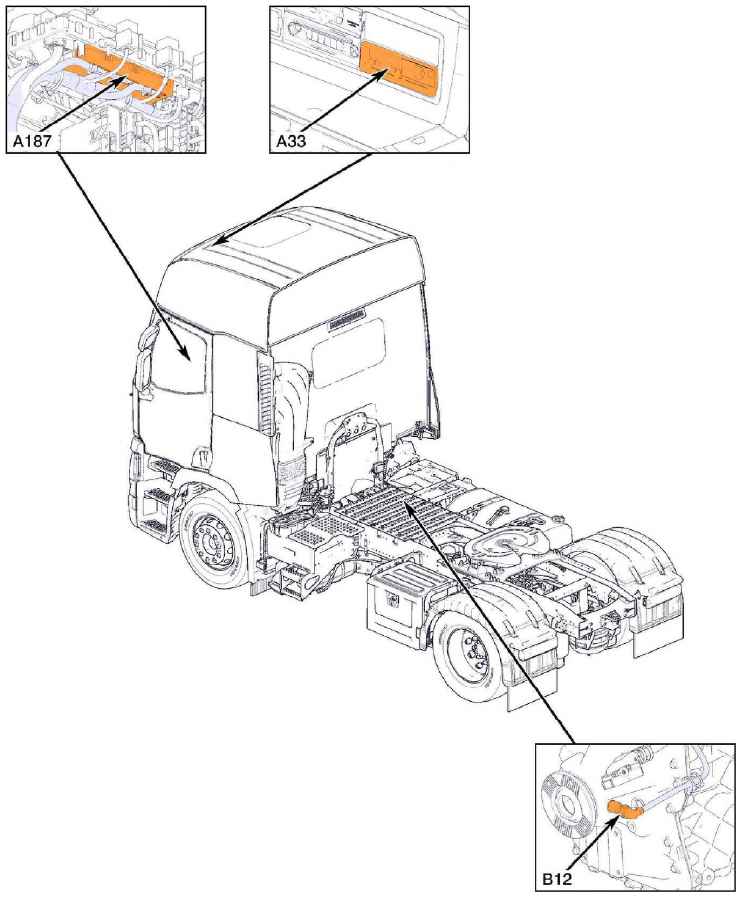 A187

A33

B12