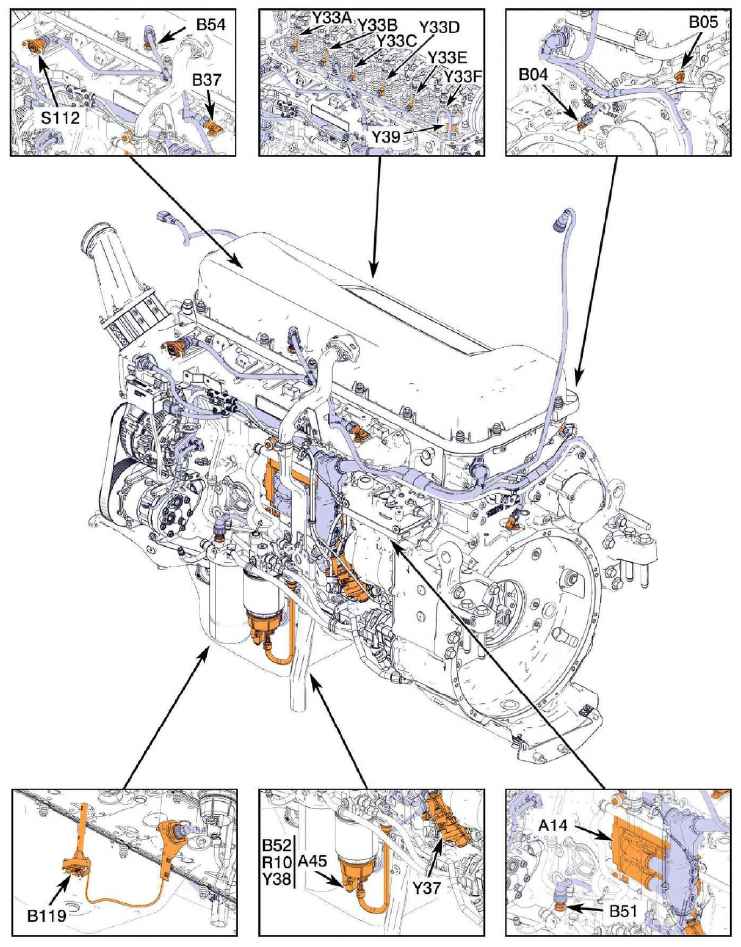 B54
B37
S112
Y33A
Y33B
Y33C
Y33D
Y33E
Y33F
Y39
B05
B04
B119
B52
R10
Y38
A45
Y37
A14
B51