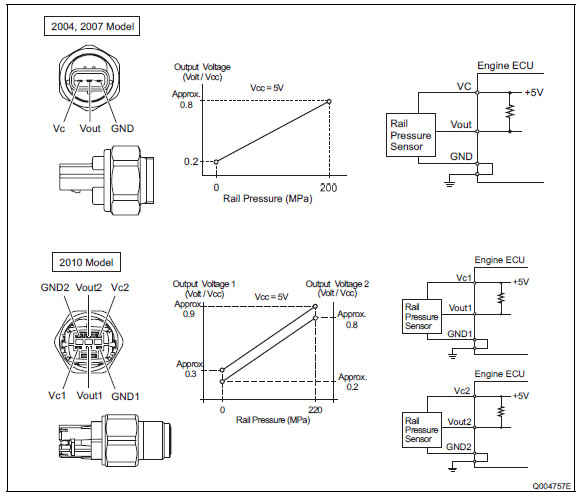 2004, 2007 Model

Vc Vout GND

Output Voltage (Volt / Vcc)

Vcc = 5V

Approx. 0.8

0.2

0

200

Rail Pressure (MPa)

Engine ECU

VC

+5V

Rail Pressure Sensor

Vout

GND

2010 Model

GND2 Vout2 Vc2

Vc1 Vout1 GND1

Output Voltage 1 (Volt / Vcc)

Vcc = 5V

Output Voltage 2 (Volt / Vcc)

Approx. 0.9

Approx. 0.8

Approx. 0.3

Approx. 0.2

0

220

Rail Pressure (MPa)

Engine ECU

Vc1

+5V

Rail Pressure Sensor

Vout1

GND1

Engine ECU

Vc2

+5V

Rail Pressure Sensor

Vout2

GND2

Q004757E