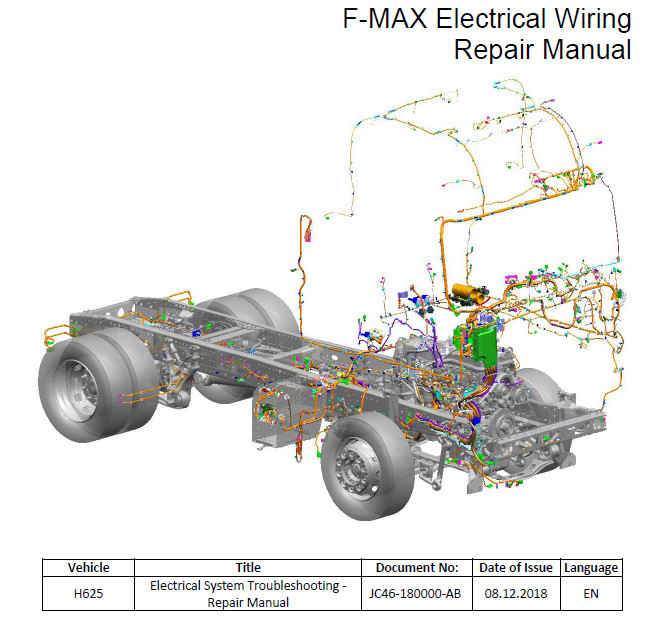 F-MAX Electrical Wiring Repair Manual

| Vehicle | Title | Document No: | Date of Issue | Language |
|---|---|---|---|---|
| H625 | Electrical System Troubleshooting - Repair Manual | JC46-180000-AB | 08.12.2018 | EN |