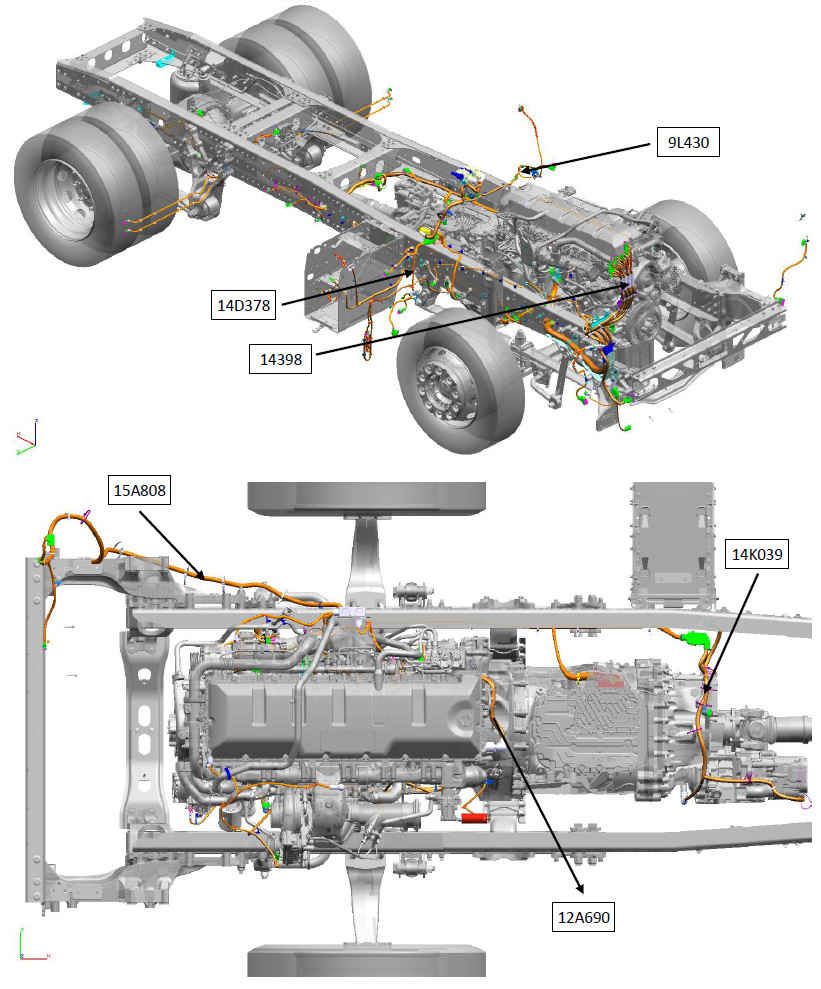 9L430

14D378

14398

15A808

14K039

12A690