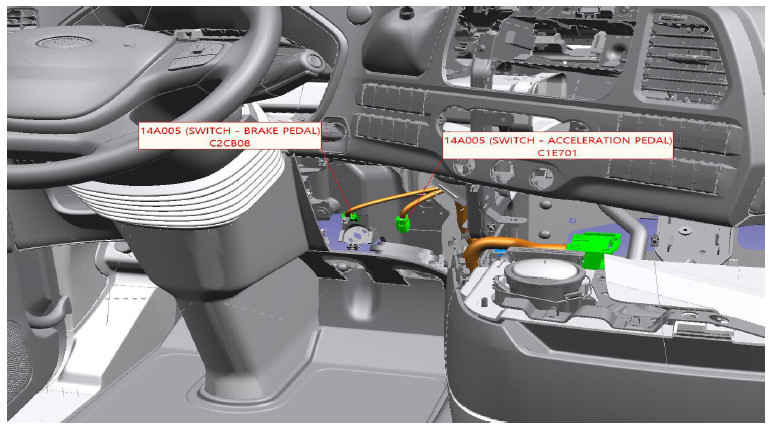 14A005 (SWITCH - BRAKE PEDAL)
C2CB08

14A005 (SWITCH - ACCELERATION PEDAL)
C1E701