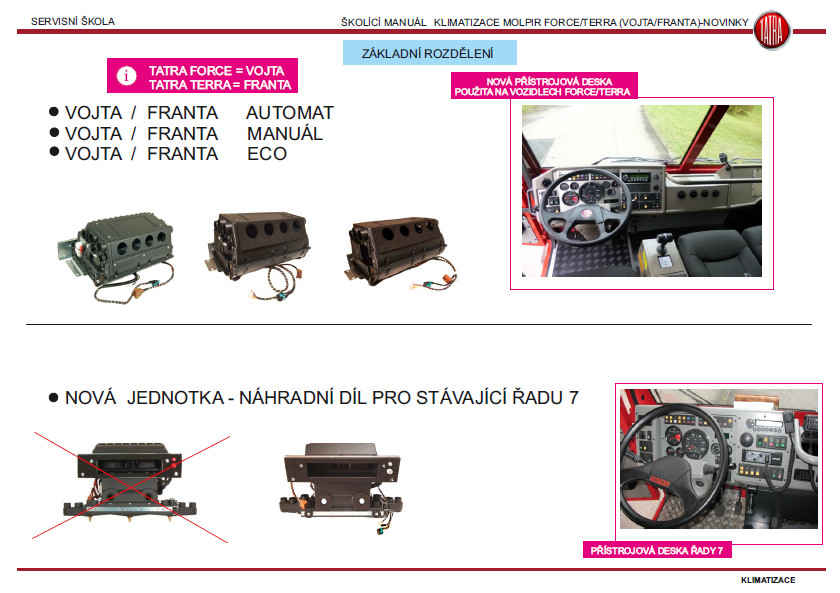 SERVISNÍ ŠKOLA

ŠKOLÍCÍ MANUÁL KLIMATIZACE MOLPIR FORCE/TERRA (VOJTA/FRANTA)-NOVINKY

TATRA

ZÁKLADNÍ ROZDĚLENÍ

i TATRA FORCE = VOJTA
TATRA TERRA = FRANTA

NOVÁ PŘÍSTROJOVÁ DESKA
POUŽITA NA VOZIDLECH FORCE/TERRA

● VOJTA / FRANTA AUTOMAT
● VOJTA / FRANTA MANUÁL
● VOJTA / FRANTA ECO

● NOVÁ JEDNOTKA - NÁHRADNÍ DÍL PRO STÁVAJÍCÍ ŘADU 7

PŘÍSTROJOVÁ DESKA ŘADY 7

KLIMATIZACE