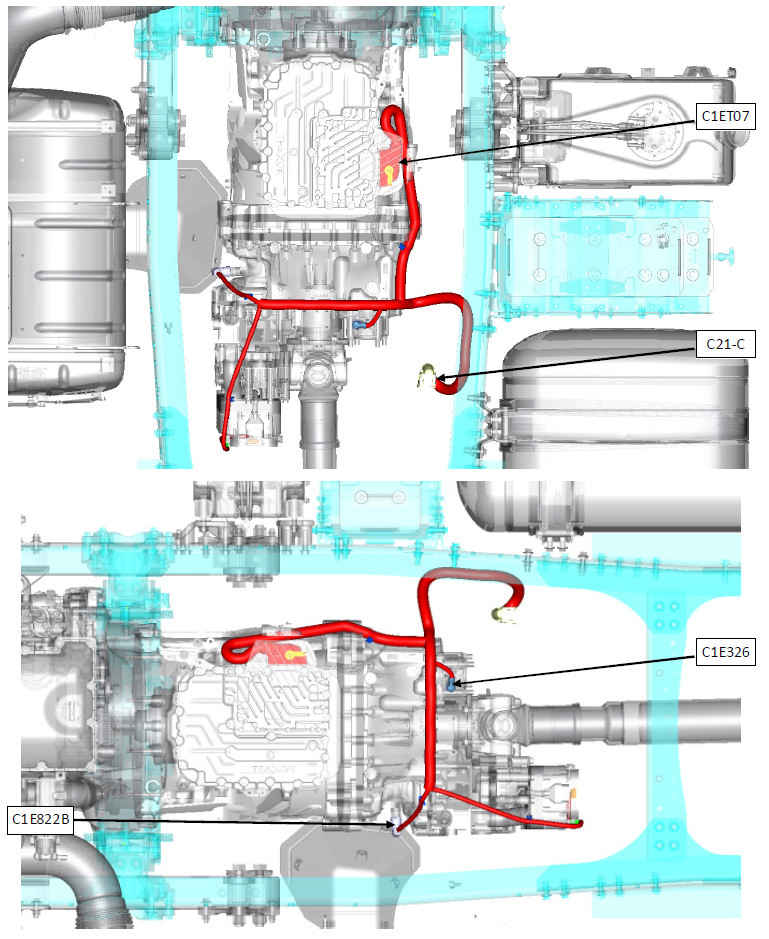 C1ET07

C21-C

C1E326

C1E822B