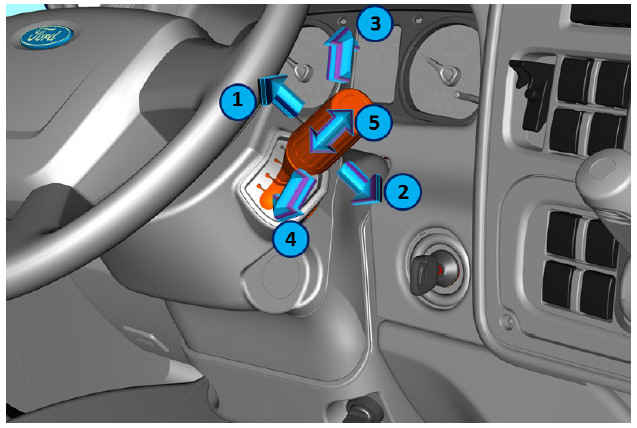 Ford

3

1

5

2

4