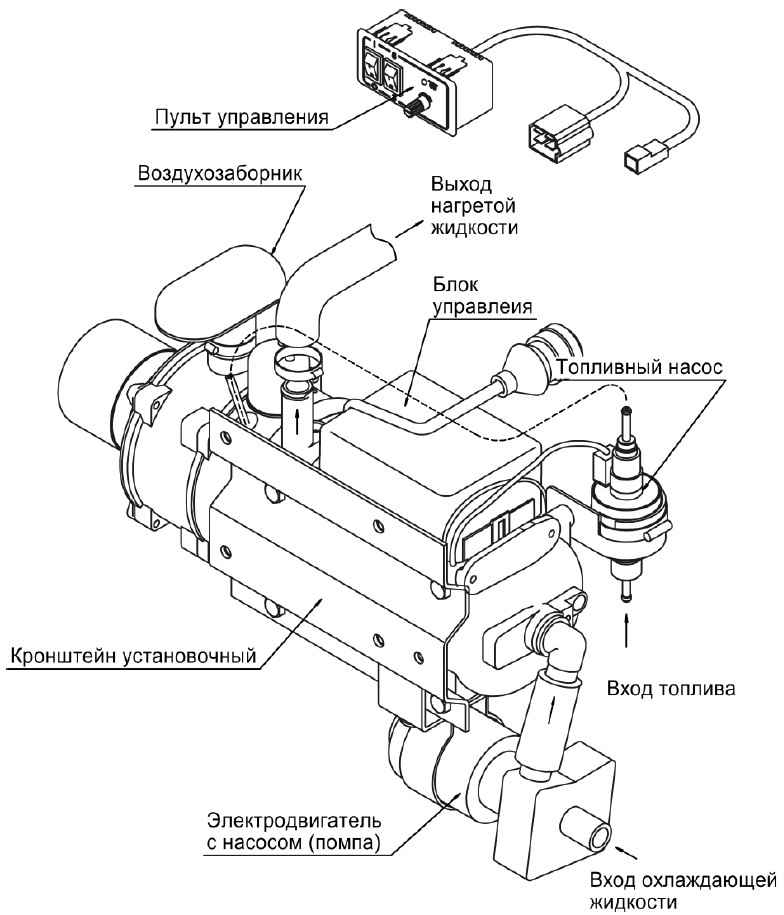 Пульт управления

Воздухозаборник

Выход нагретой жидкости

Блок управлеия

Топливный насос

Кронштейн установочный

Вход топлива

Электродвигатель с насосом (помпа)

Вход охлаждающей жидкости