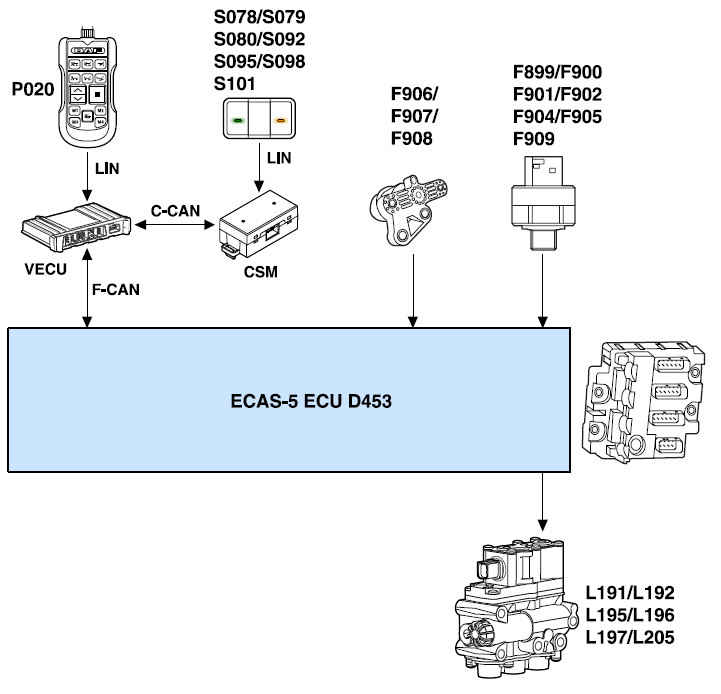 P020

S078/S079
S080/S092
S095/S098
S101

F906/
F907/
F908

F899/F900
F901/F902
F904/F905
F909

LIN

LIN

C-CAN

VECU

CSM

F-CAN

ECAS-5 ECU D453

L191/L192
L195/L196
L197/L205