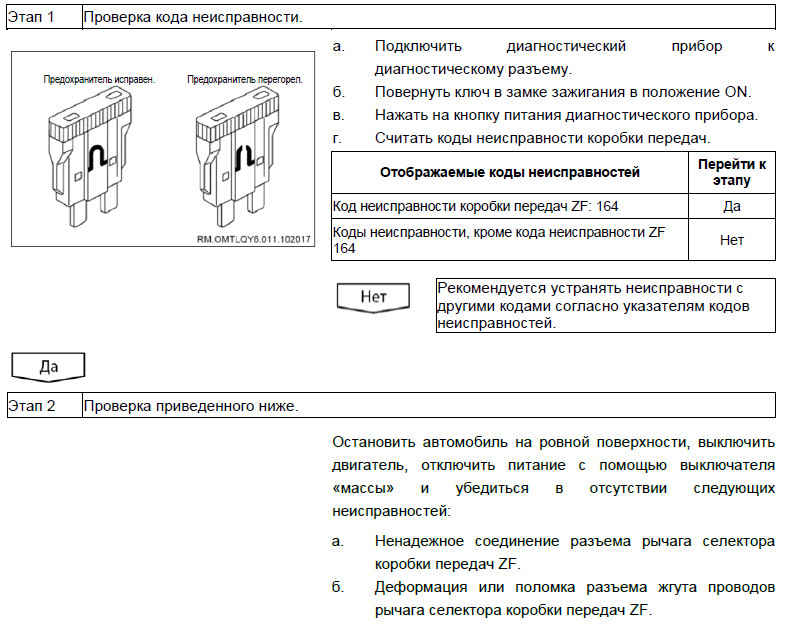 | Этап 1 | Проверка кода неисправности. |
|---|---|

Предохранитель исправен. Предохранитель перегорел.

RM.OMTLQY6.011.102017

а. Подключить диагностический прибор к диагностическому разъему.

б. Повернуть ключ в замке зажигания в положение ON.

в. Нажать на кнопку питания диагностического прибора.

г. Считать коды неисправности коробки передач.

| Отображаемые коды неисправностей | Перейти к этапу |
|---|---|
| Код неисправности коробки передач ZF: 164 | Да |
| Коды неисправности, кроме кода неисправности ZF 164 | Нет |

Нет

Рекомендуется устранять неисправности с другими кодами согласно указателям кодов неисправностей.

Да

| Этап 2 | Проверка приведенного ниже. |
|---|---|

Остановить автомобиль на ровной поверхности, выключить двигатель, отключить питание с помощью выключателя «массы» и убедиться в отсутствии следующих неисправностей:

а. Ненадежное соединение разъема рычага селектора коробки передач ZF.

б. Деформация или поломка разъема жгута проводов рычага селектора коробки передач ZF.