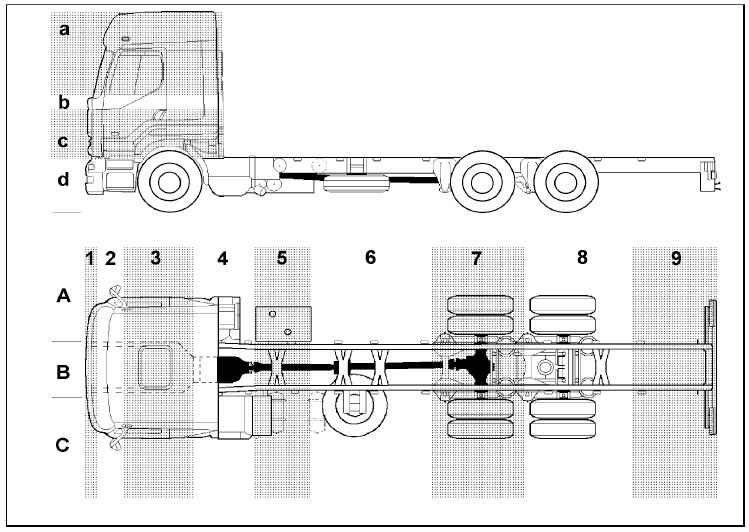 a
b
c
d

1 2 3 4 5 6 7 8 9

A
B
C