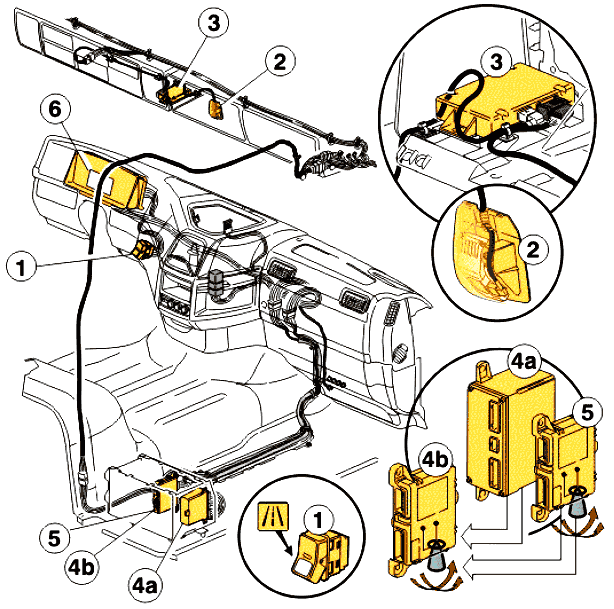 3
2
6
1
3
2
4a
5
4b
5
4b
4a
1