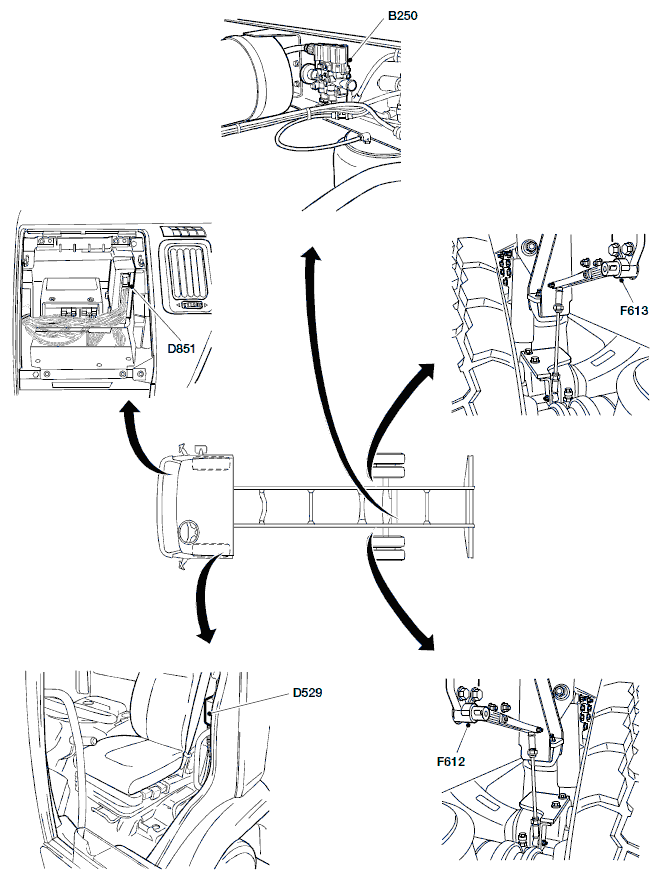 B250

D851

F613

D529

F612