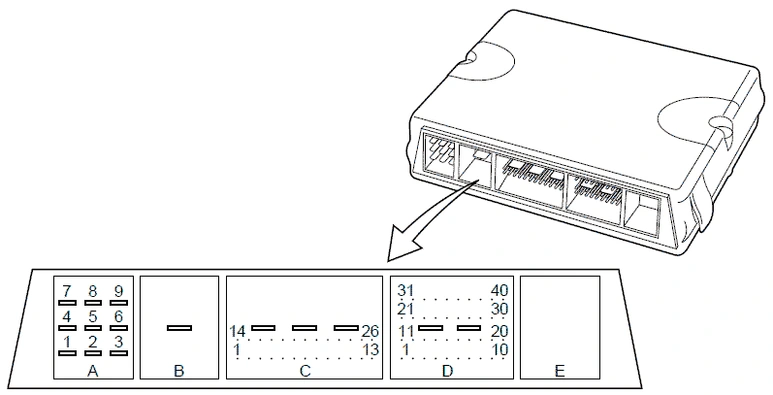 7 8 9
4 5 6
1 2 3
A

B

14 26
1 13
C

31 40
21 30
11 20
1 10
D

E