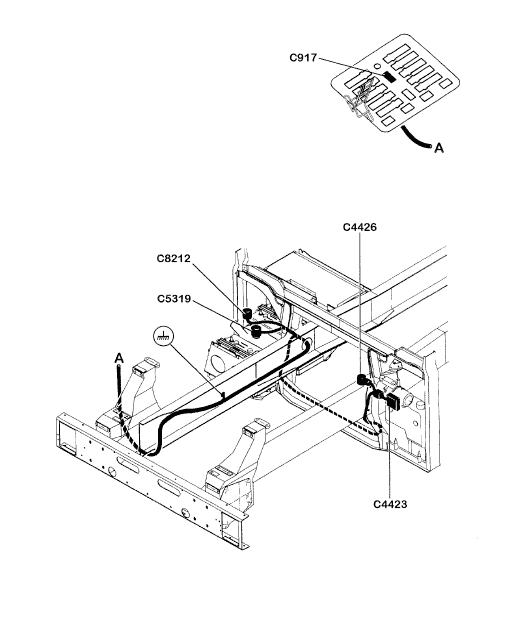 C917
A
C4426
C8212
C5319
A
C4423