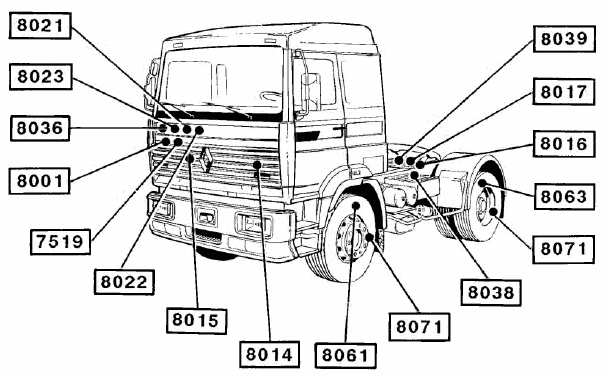 8021
8023
8036
8001
7519
8022
8015
8014
8061
8071
8038
8071
8063
8016
8017
8039