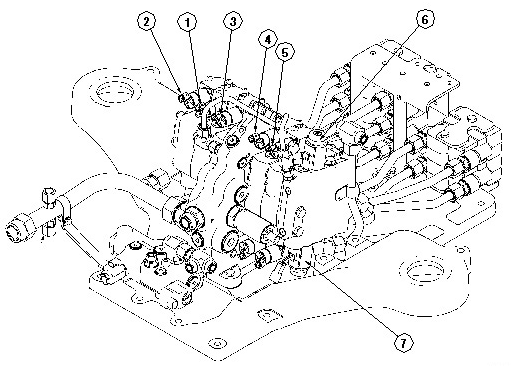 2
1
3
4
5
6
7