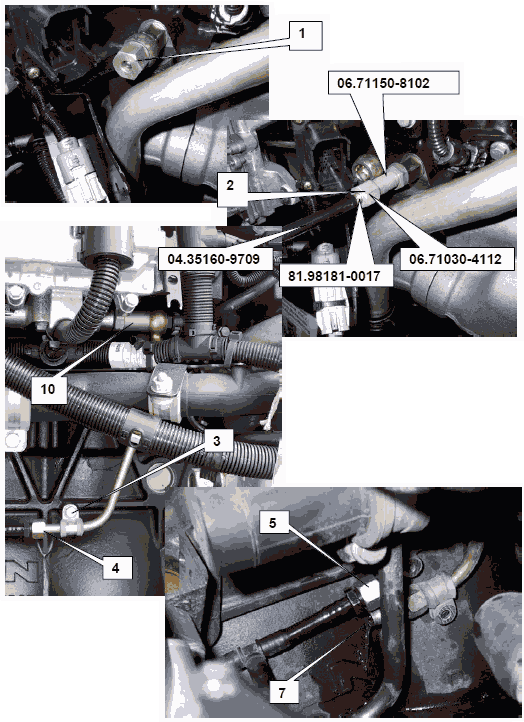 1

06.71150-8102

2

04.35160-9709

81.98181-0017

06.71030-4112

10

3

4

5

7