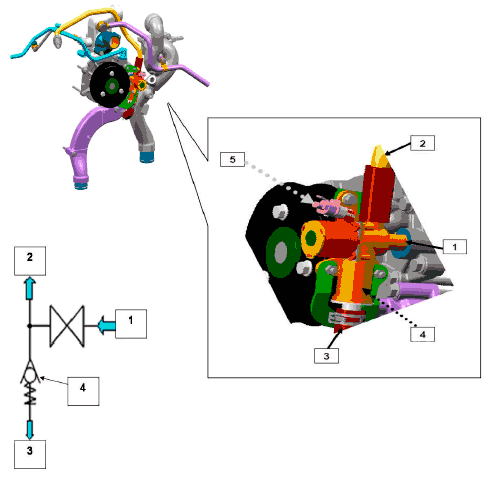 5
2
1
4
3
2
1
4
3