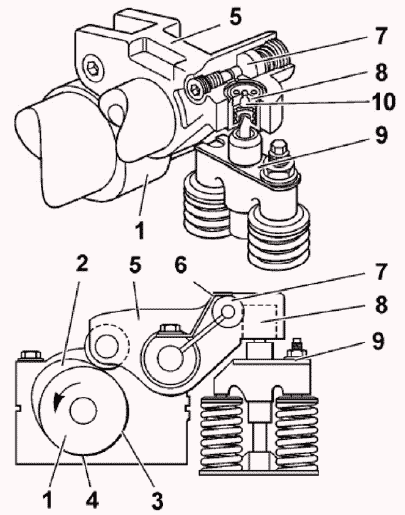 5
7
8
10
9
1
2
5
6
7
8
9
1
4
3