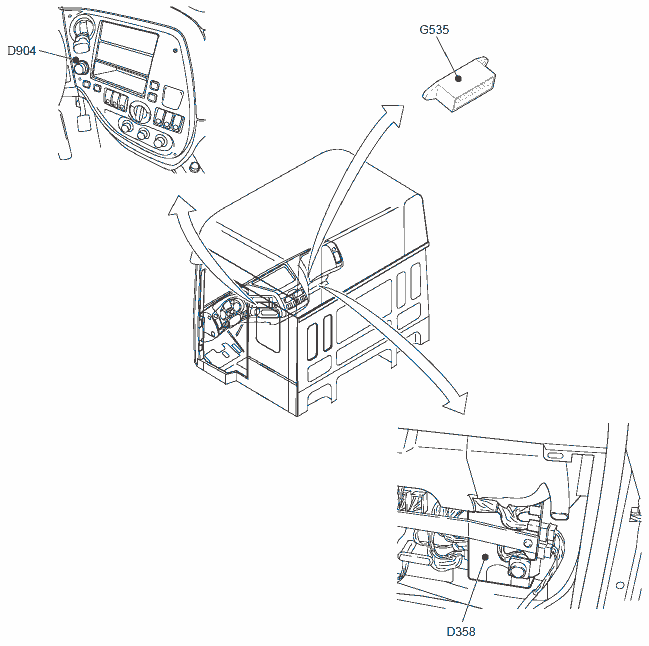 D904

G535

D358