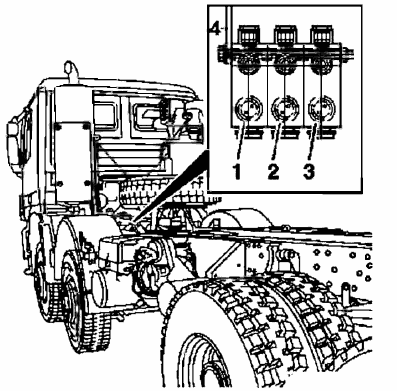 4
1
2
3