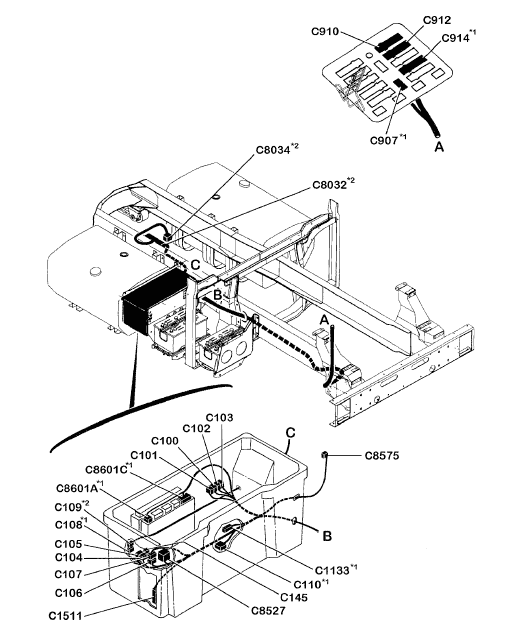 C910
C912
C914$^{*1}$
C907$^{*1}$
A
C8034$^{*2}$
C8032$^{*2}$
C
B
A
C103
C102
C100
C101
C8601C$^{*1}$
C8601A$^{*1}$
C109$^{*2}$
C108$^{*1}$
C105
C104
C107
C106
C1511
C
C8575
B
C1133$^{*1}$
C110$^{*1}$
C145
C8527