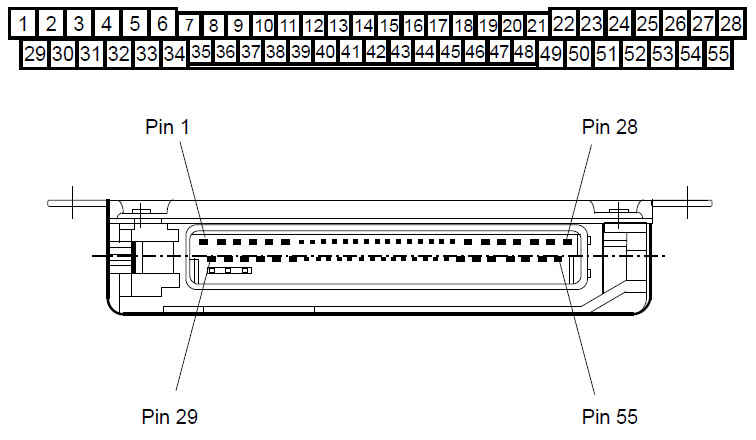 1 2 3 4 5 6 7 8 9 10 11 12 13 14 15 16 17 18 19 20 21 22 23 24 25 26 27 28
29 30 31 32 33 34 35 36 37 38 39 40 41 42 43 44 45 46 47 48 49 50 51 52 53 54 55

Pin 1

Pin 28

Pin 29

Pin 55