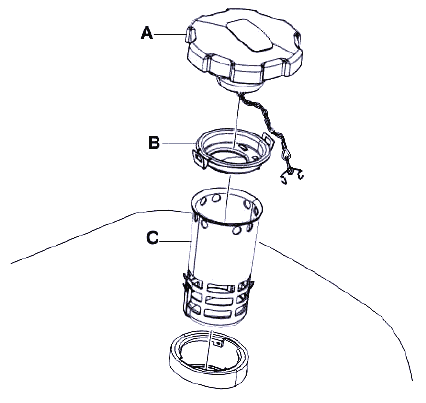 A
B
C