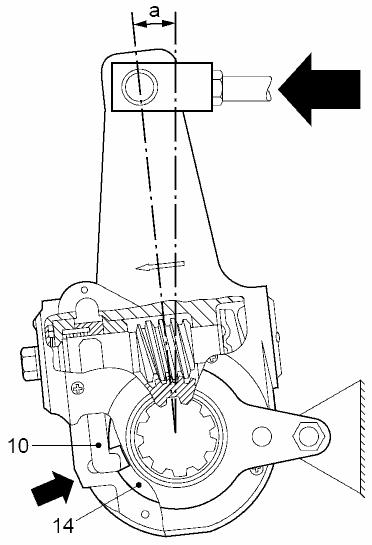 a

10

14