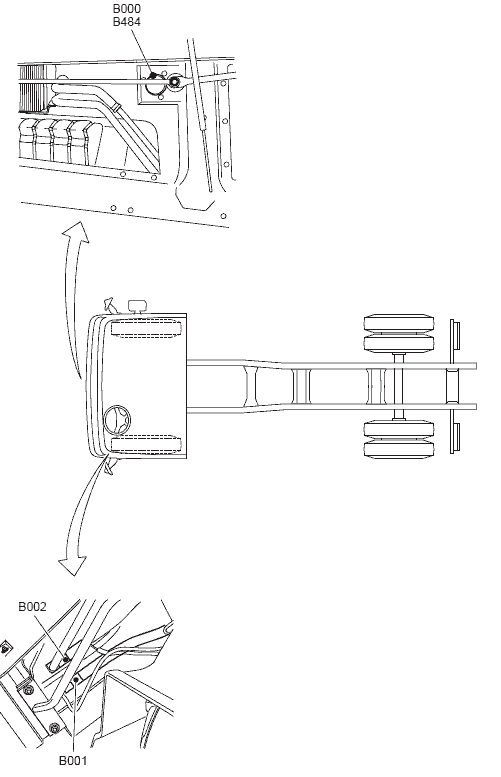 B000
B484

B002

B001