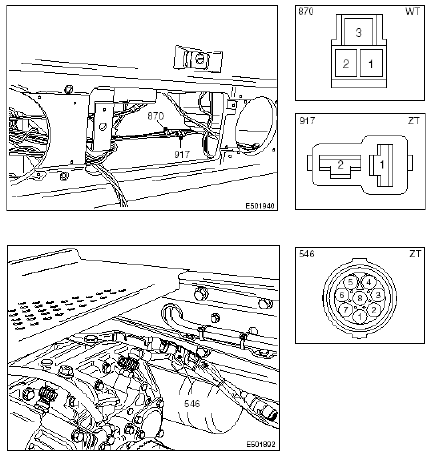 870
917
E501940

870 WT
3
2 1

917 ZT
2 1

546
E501802

546 ZT
5 4
6 8 3
7 2
1