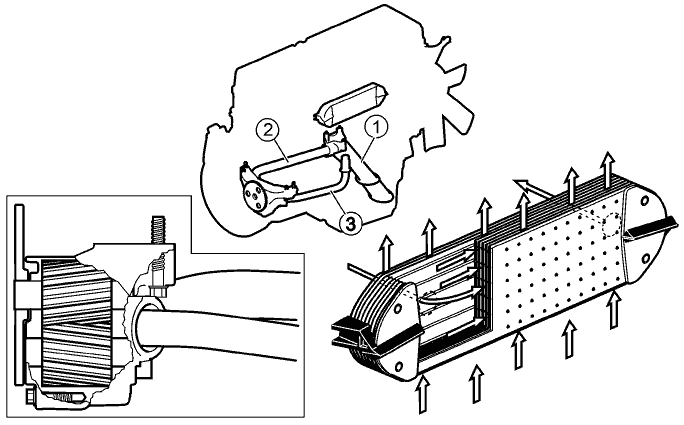 2
1
3