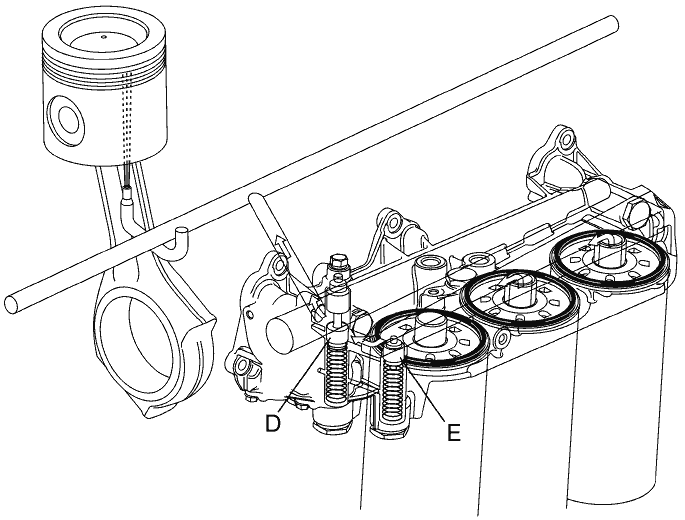 D
E