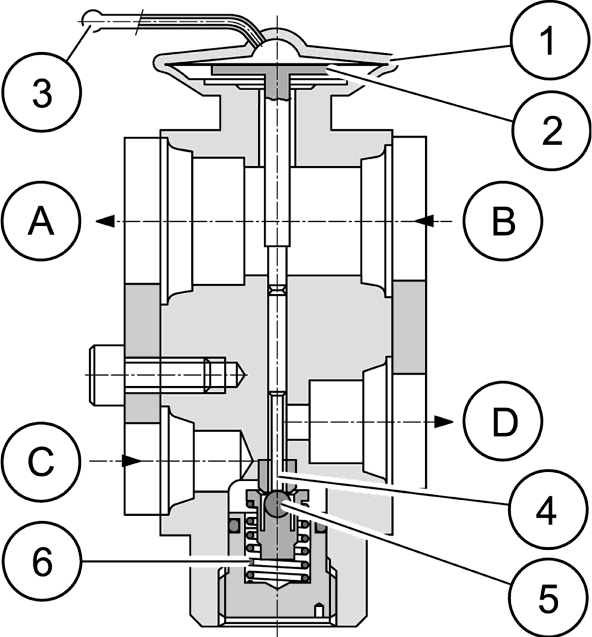 3
1
2
A
B
D
C
4
6
5