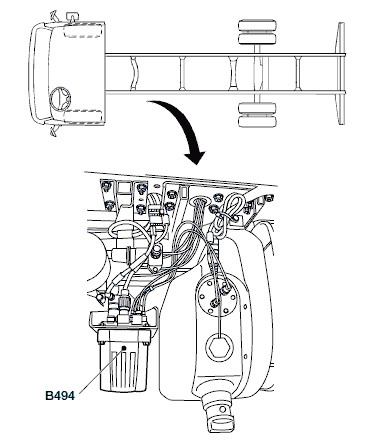 B494