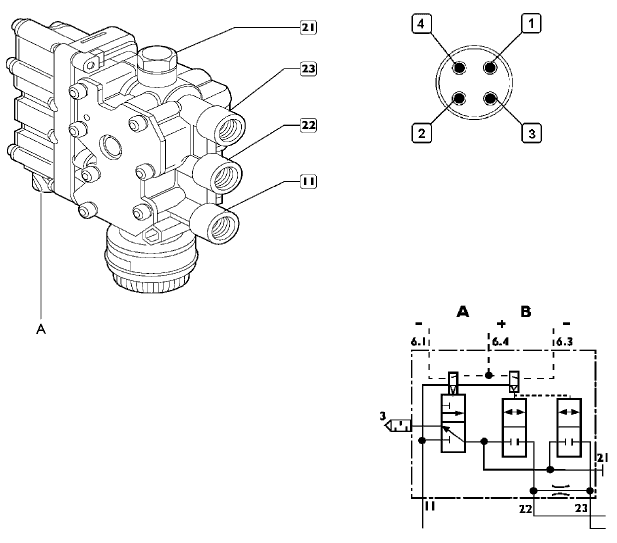 21
23
22
11
A
4
1
2
3
A
B
-
+
-
6.1
6.4
6.3
3
21
11
22
23