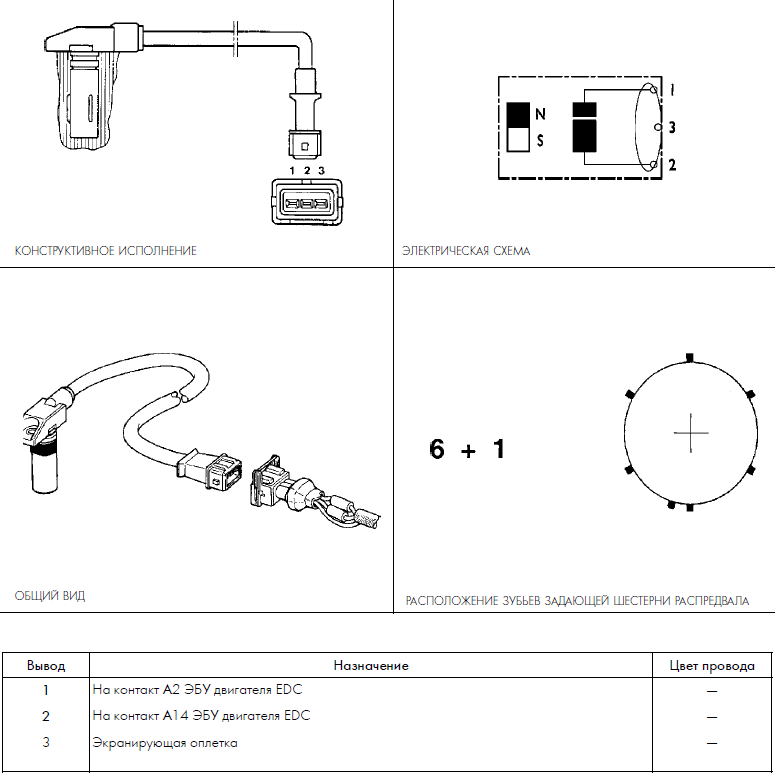 1 2 3

КОНСТРУКТИВНОЕ ИСПОЛНЕНИЕ

N
S
1
3
2

ЭЛЕКТРИЧЕСКАЯ СХЕМА

ОБЩИЙ ВИД

6 + 1

РАСПОЛОЖЕНИЕ ЗУБЬЕВ ЗАДАЮЩЕЙ ШЕСТЕРНИ РАСПРЕДВАЛА

| Вывод | Назначение | Цвет провода |
|---|---|---|
| 1 | На контакт A2 ЭБУ двигателя EDC | – |
| 2 | На контакт A14 ЭБУ двигателя EDC | – |
| 3 | Экранирующая оплетка | – |