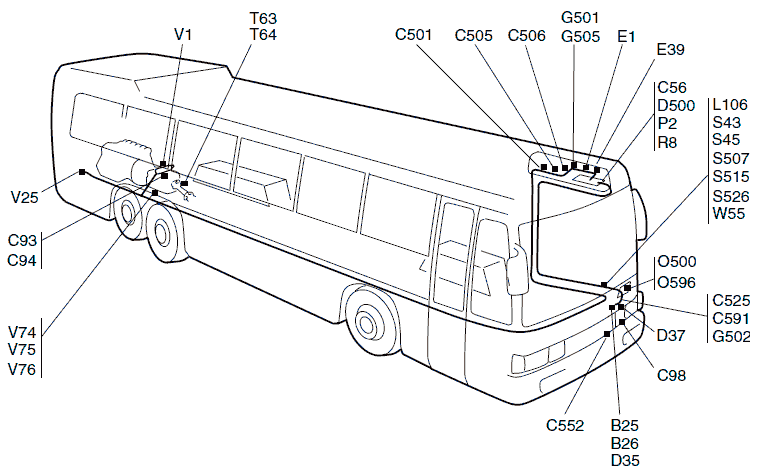 V1
T63
T64
C501
C505
C506
G501
G505
E1
E39
C56
D500
P2
R8
L106
S43
S45
S507
S515
S526
W55
V25
C93
C94
V74
V75
V76
O500
O596
C525
C591
G502
D37
C98
C552
B25
B26
D35