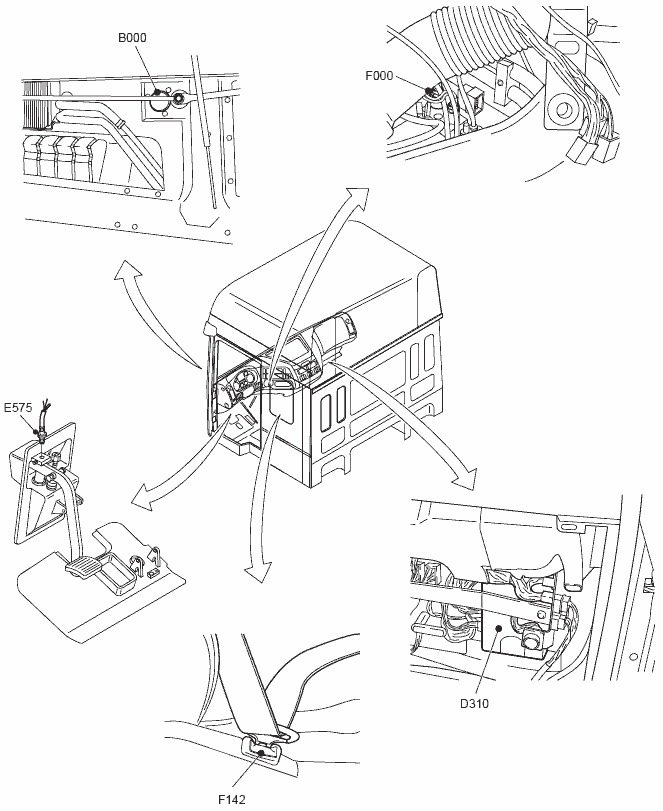 B000

F000

E575

D310

F142