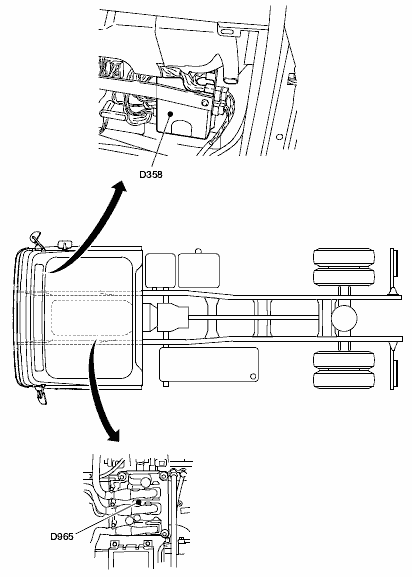 D358

D965