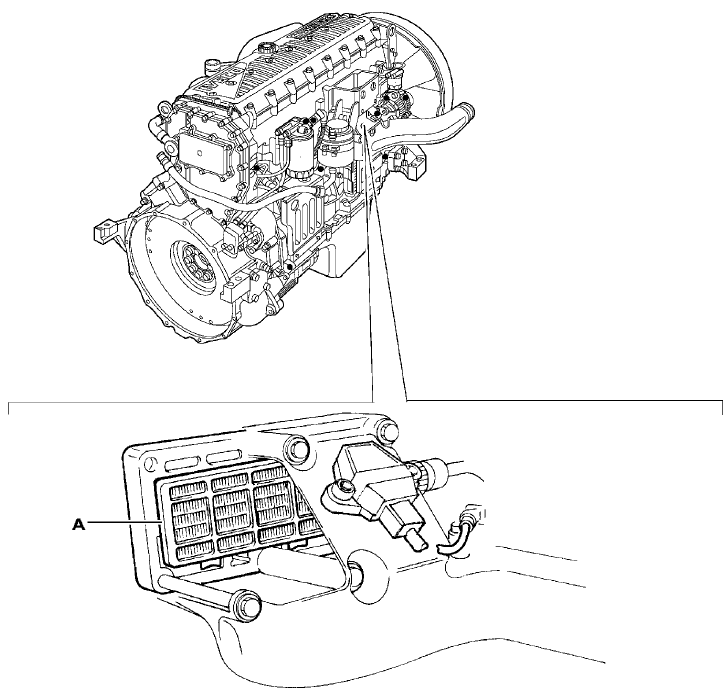 A