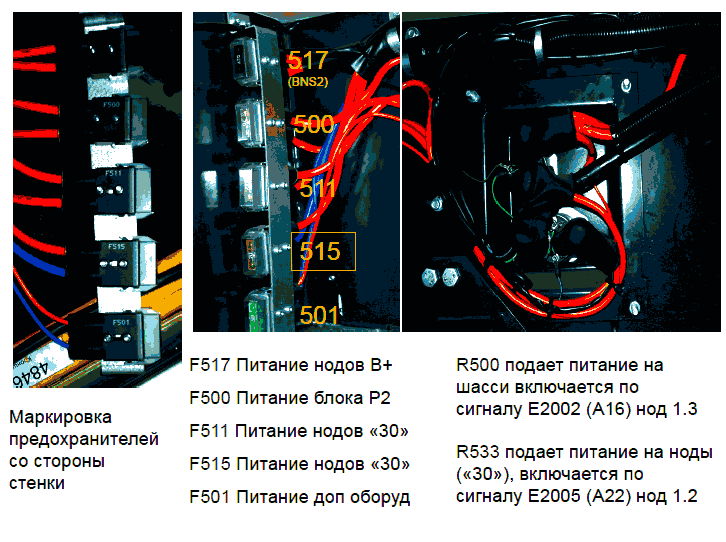 F500

F511

F515

F501

4846

517
(BNS2)

500

511

515

501

Маркировка предохранителей со стороны стенки

F517 Питание нодов B+

F500 Питание блока P2

F511 Питание нодов «30»

F515 Питание нодов «30»

F501 Питание доп оборуд

R500 подает питание на шасси включается по сигналу E2002 (A16) нод 1.3

R533 подает питание на ноды («30»), включается по сигналу E2005 (A22) нод 1.2