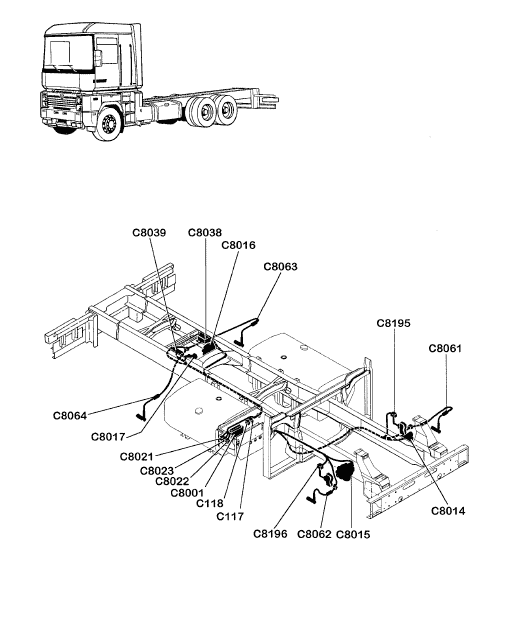 C8039
C8038
C8016
C8063
C8195
C8061
C8064
C8017
C8021
C8023
C8022
C8001
C118
C117
C8196
C8062
C8015
C8014