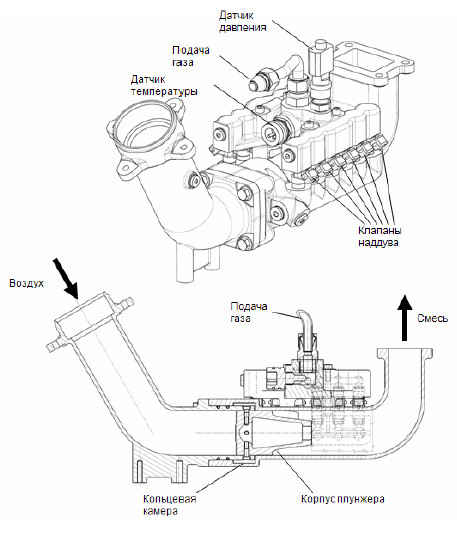 Датчик давления

Подача газа

Датчик температуры

Клапаны наддува

Воздух

Подача газа

Смесь

Кольцевая камера

Корпус плунжера