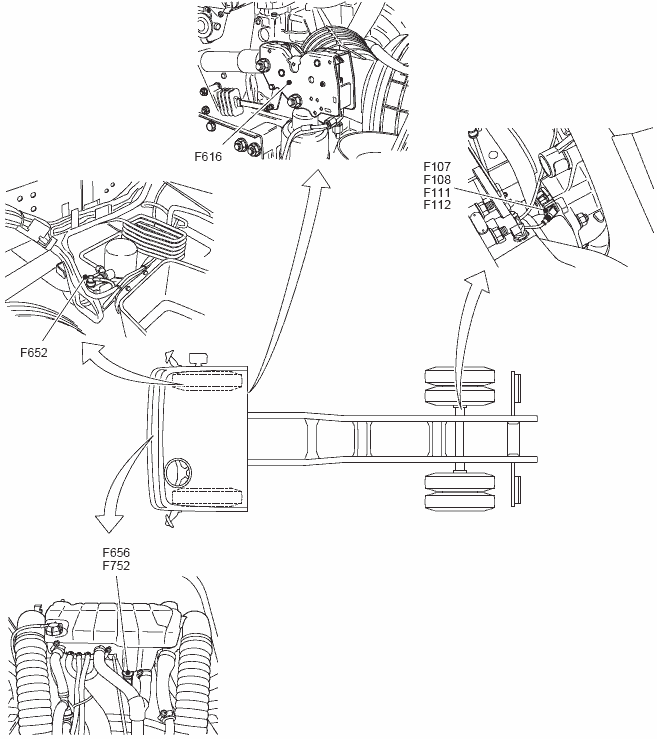 F616

F107
F108
F111
F112

F652

F656
F752